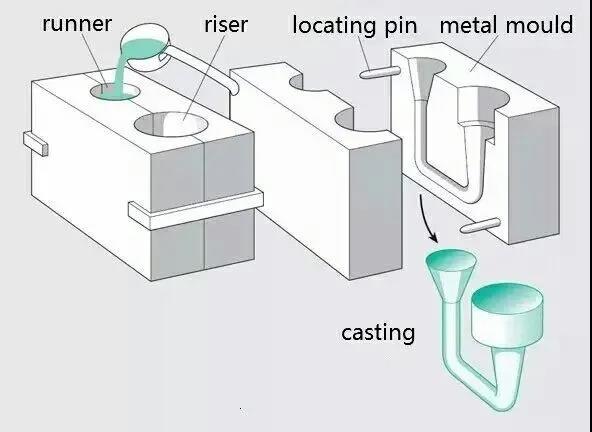 runner
riser
locating pin
metal mould
casting